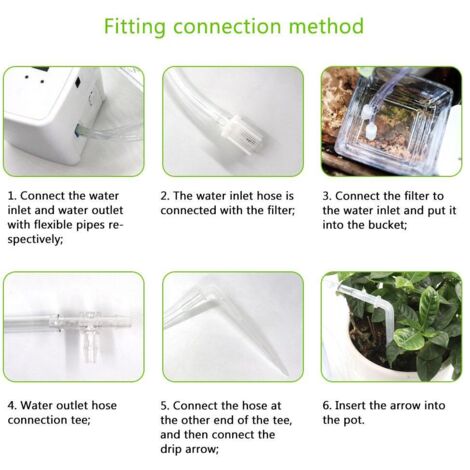 Fitting connection method

1. Connect the water inlet and water outlet with flexible pipes respectively;

2. The water inlet hose is connected with the filter;

3. Connect the filter to the water inlet and put it into the bucket;

4. Water outlet hose connection tee;

5. Connect the hose at the other end of the tee, and then connect the drip arrow;

6. Insert the arrow into the pot.