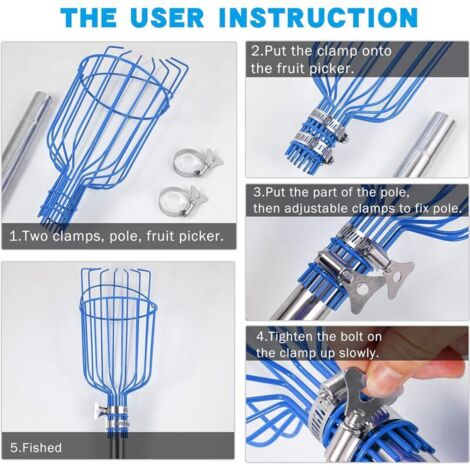 THE USER INSTRUCTION

1.Two clamps, pole, fruit picker.

2.Put the clamp onto the fruit picker.

3.Put the part of the pole, then adjustable clamps to fix pole.

4.Tighten the bolt on the clamp up slowly.

5.Fished