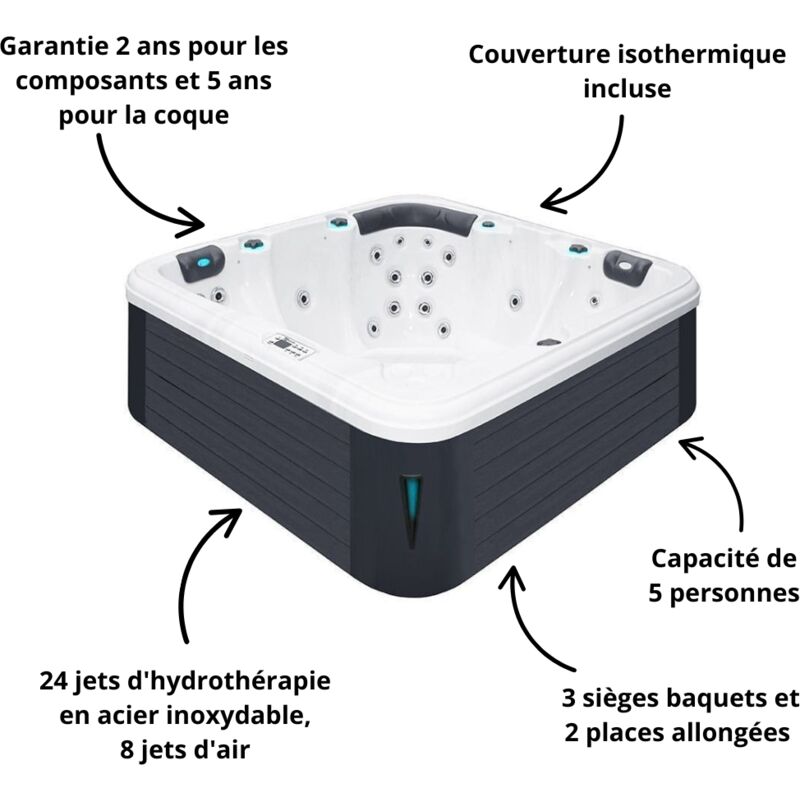 Garantie 2 ans pour les composants et 5 ans pour la coque

Couverture isothermique incluse

Capacité de 5 personnes

24 jets d'hydrothérapie en acier inoxydable, 8 jets d'air

3 sièges baquets et 2 places allongées