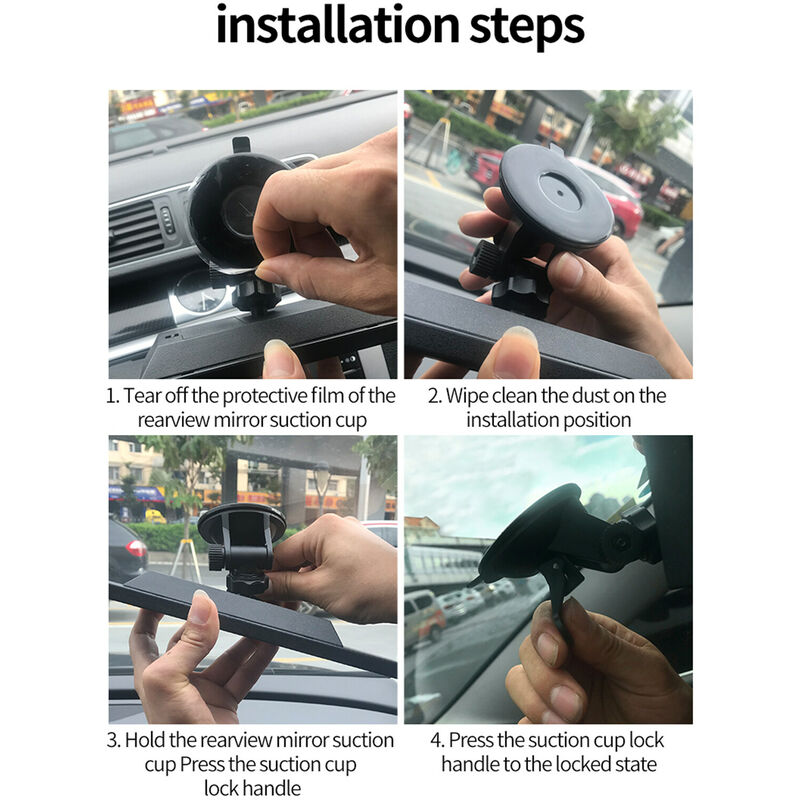 installation steps

1. Tear off the protective film of the rearview mirror suction cup

2. Wipe clean the dust on the installation position

3. Hold the rearview mirror suction cup Press the suction cup lock handle

4. Press the suction cup lock handle to the locked state