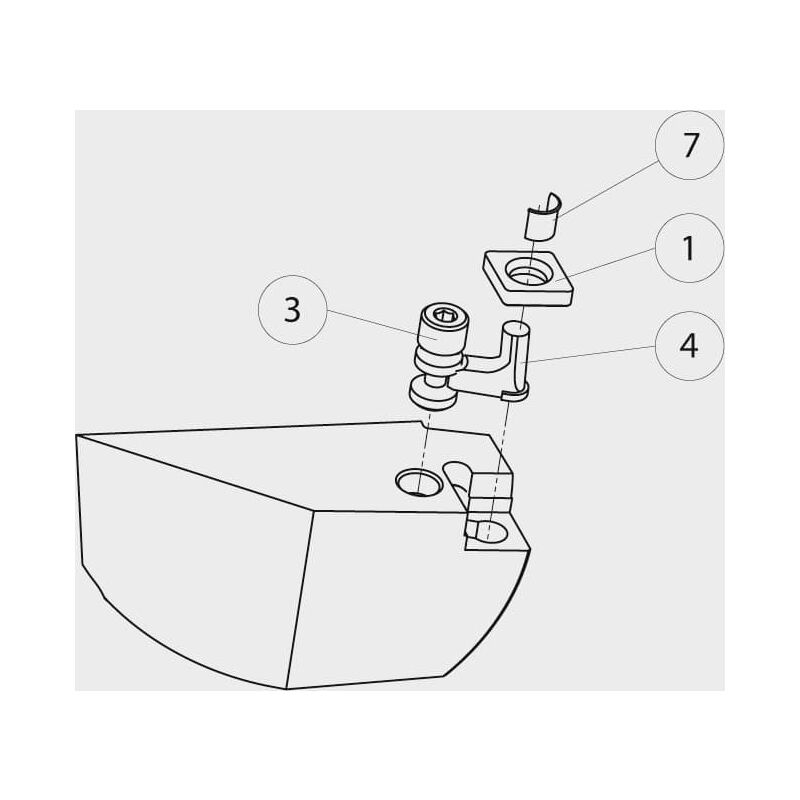 7

1

3

4