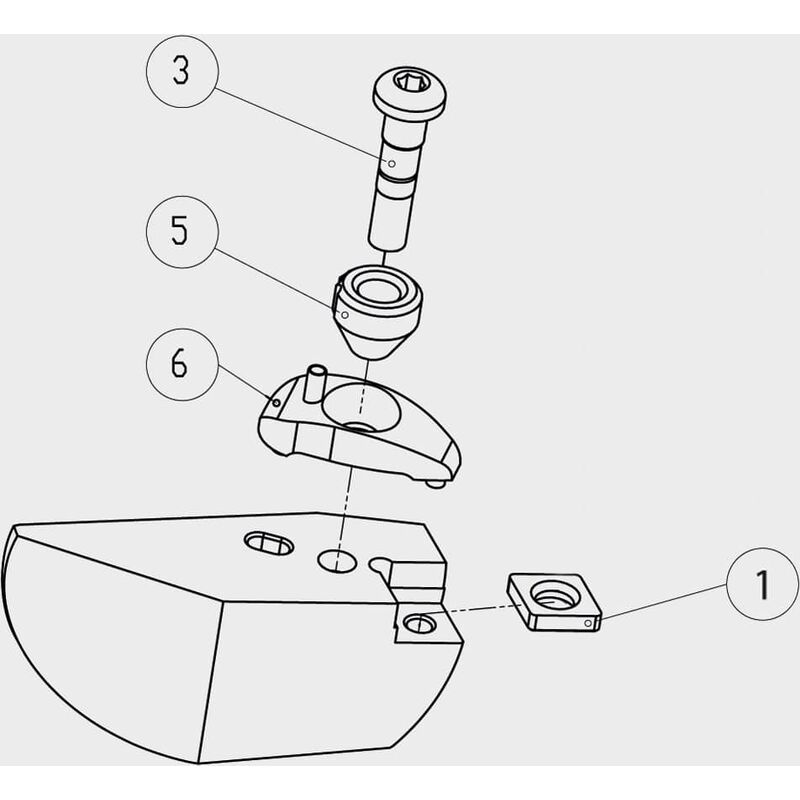 3

5

6

1