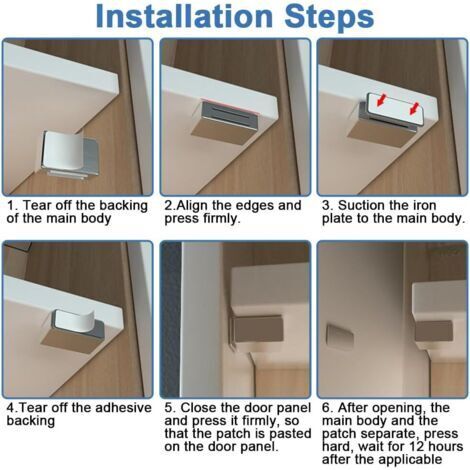 Installation Steps

1. Tear off the backing of the main body

2.Align the edges and press firmly.

3. Suction the iron plate to the main body.

4.Tear off the adhesive backing

5. Close the door panel and press it firmly, so that the patch is pasted on the door panel.

6. After opening, the main body and the patch separate, press hard, wait for 12 hours after the applicable