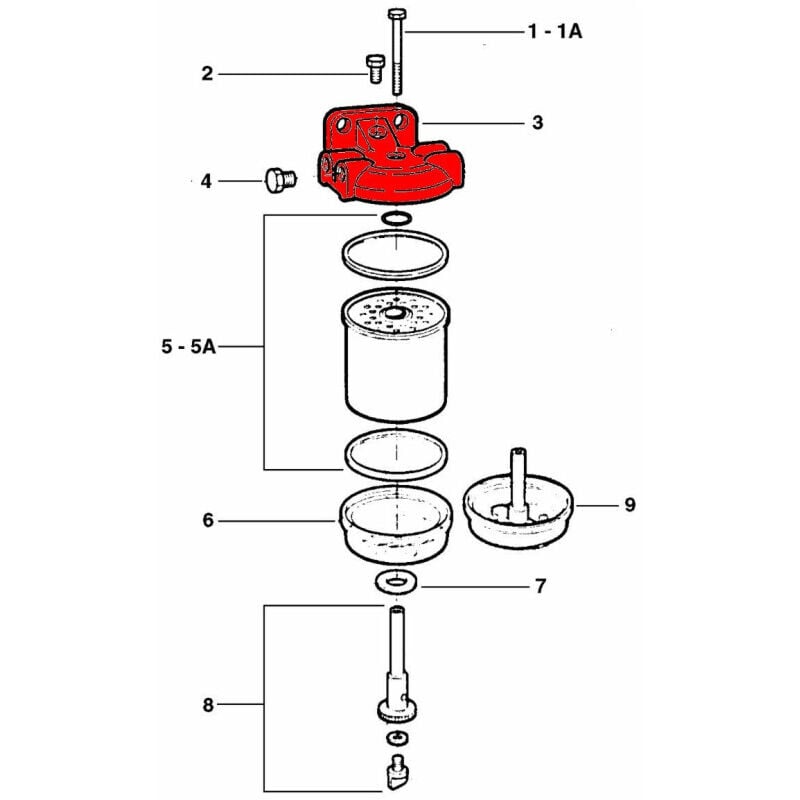 1 - 1A
2
3
4
5 - 5A
6
9
7
8