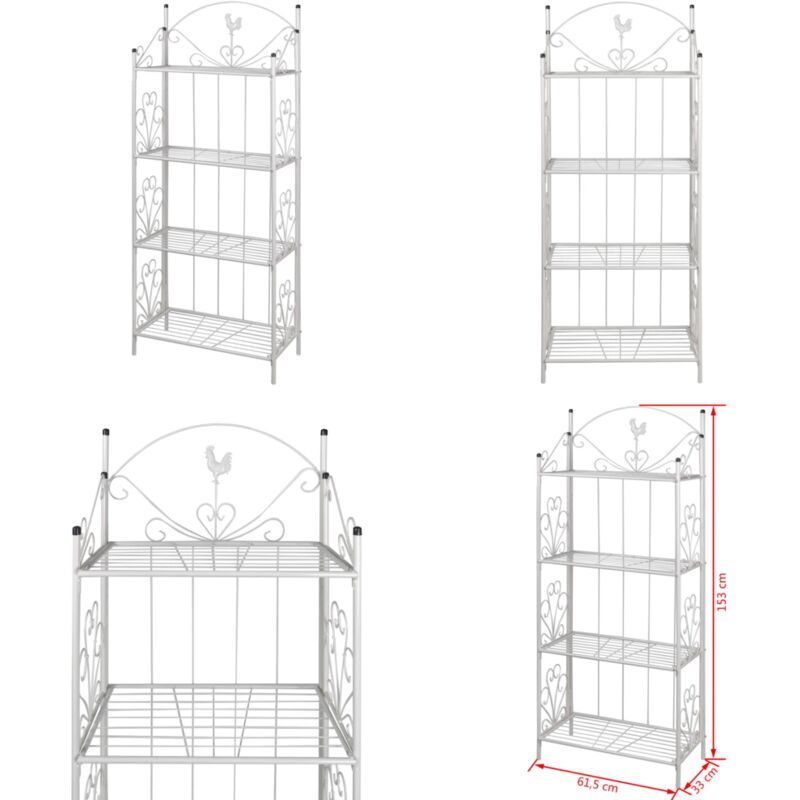 153 cm
61,5 cm
33 cm