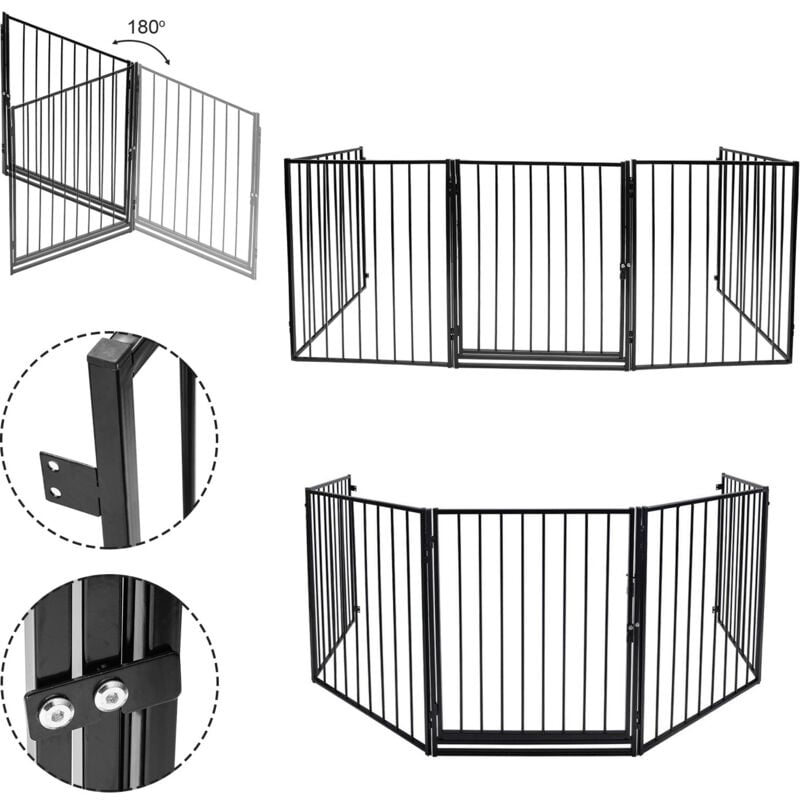 180º