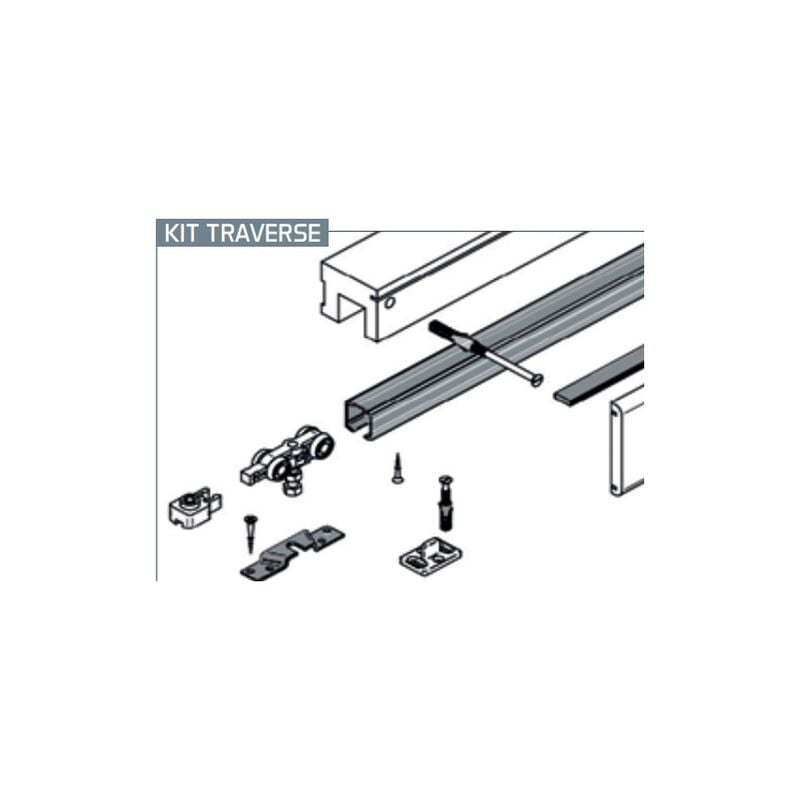 KIT TRAVERSE