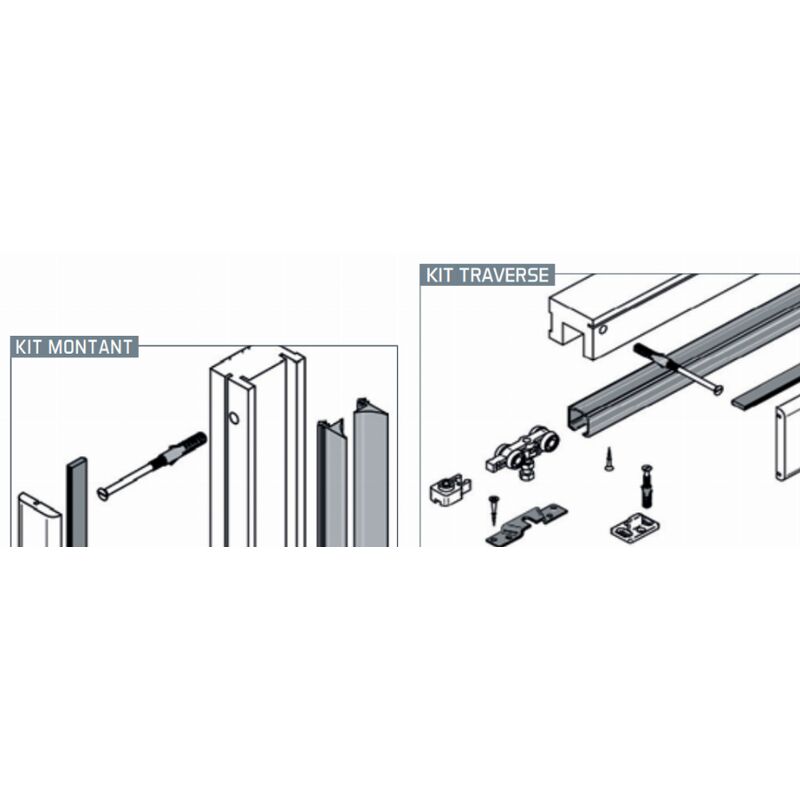 KIT MONTANT

KIT TRAVERSE