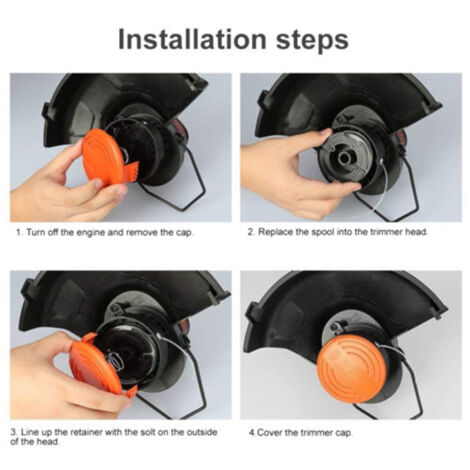 Installation steps

1. Turn off the engine and remove the cap.

2. Replace the spool into the trimmer head.

3. Line up the retainer with the solt on the outside of the head.

4.Cover the trimmer cap.