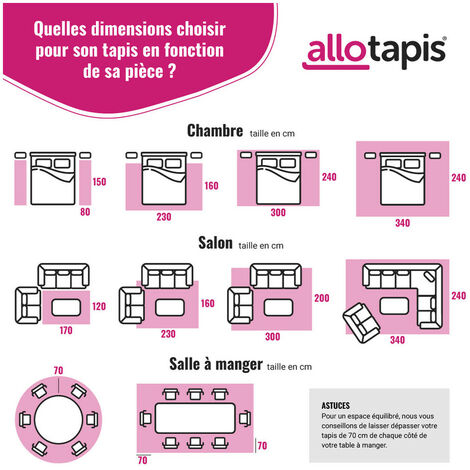 Quelles dimensions choisir pour son tapis en fonction de sa pièce ?

allotapis®

Chambre taille en cm

150
80

160
230

240
300

240
340

Salon taille en cm

120
170

160
230

200
300

240
340

Salle à manger taille en cm

70

70
70

ASTUCES
Pour un espace équilibré, nous vous conseillons de laisser dépasser votre tapis de 70 cm de chaque côté de votre table à manger.