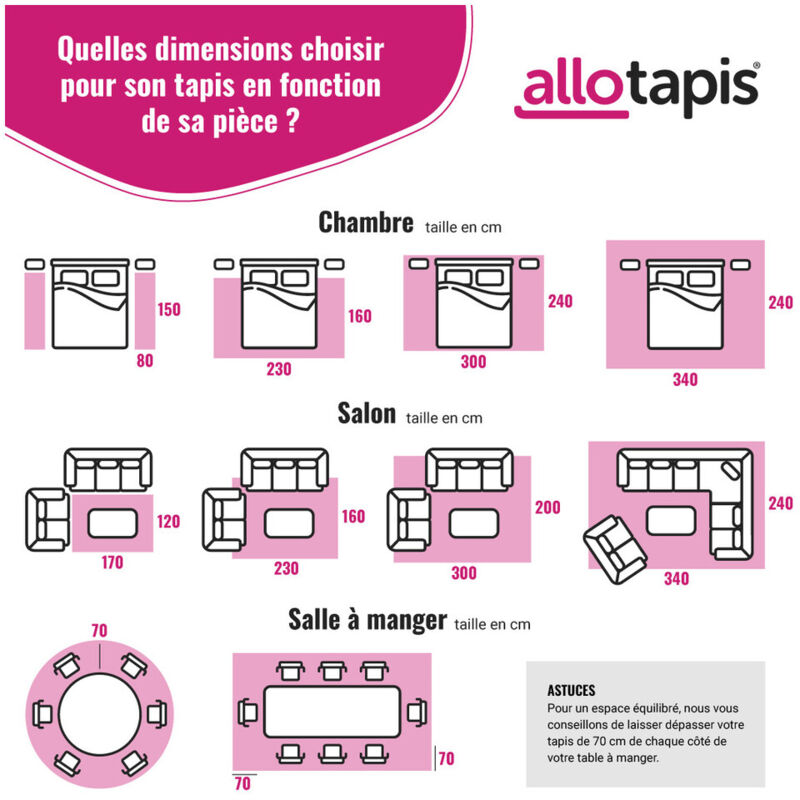 Quelles dimensions choisir pour son tapis en fonction de sa pièce ?

allotapis®

Chambre taille en cm

150
80
160
230
240
300
240
340

Salon taille en cm

120
170
160
230
200
300
240
340

Salle à manger taille en cm

70
70
70

ASTUCES
Pour un espace équilibré, nous vous conseillons de laisser dépasser votre tapis de 70 cm de chaque côté de votre table à manger.