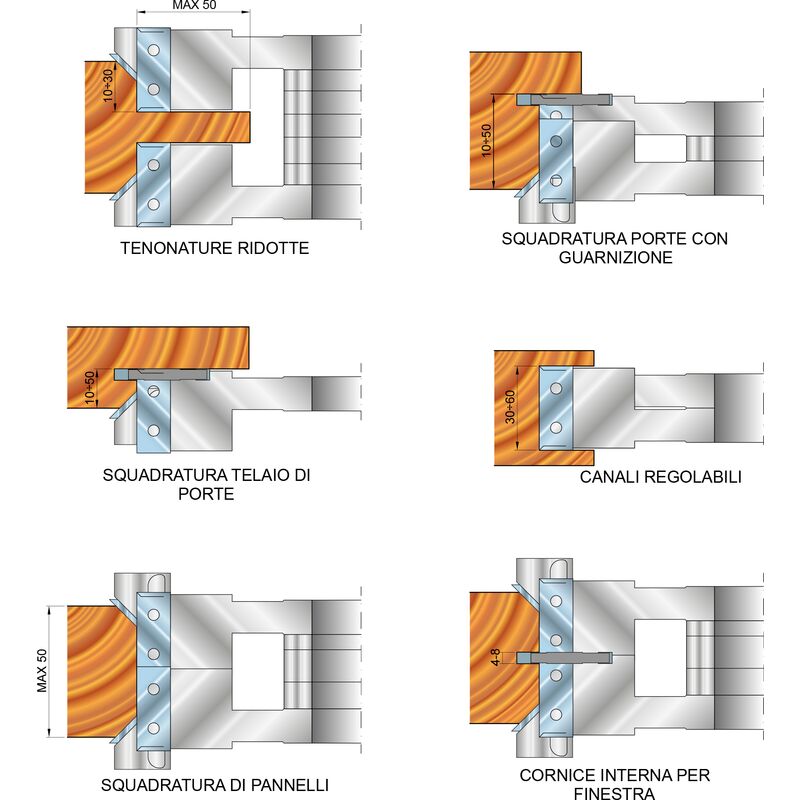 MAX 50

10÷30

TENONATURE RIDOTTE

10÷50

SQUADRATURA PORTE CON GUARNIZIONE

10÷50

SQUADRATURA TELAIO DI PORTE

30÷60

CANALI REGOLABILI

MAX 50

SQUADRATURA DI PANNELLI

4-8

CORNICE INTERNA PER FINESTRA