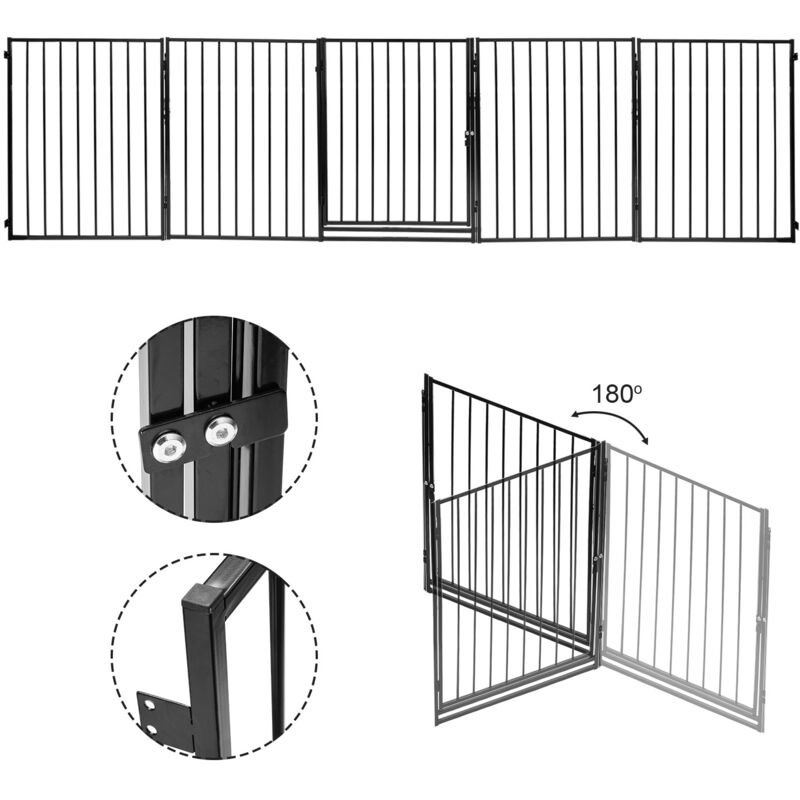 180º