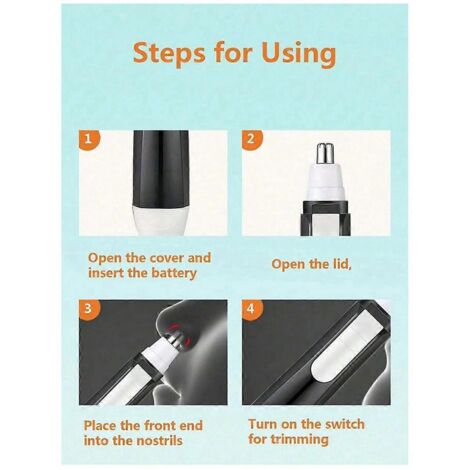 Steps for Using

1

Open the cover and insert the battery

2

Open the lid,

3

Place the front end into the nostrils

4

Turn on the switch for trimming