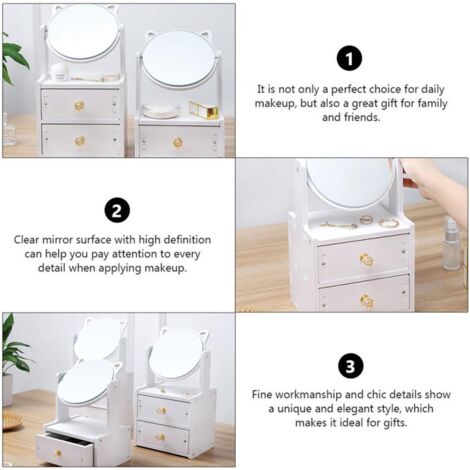 1

It is not only a perfect choice for daily makeup, but also a great gift for family and friends.

2

Clear mirror surface with high definition can help you pay attention to every detail when applying makeup.

3

Fine workmanship and chic details show a unique and elegant style, which makes it ideal for gifts.