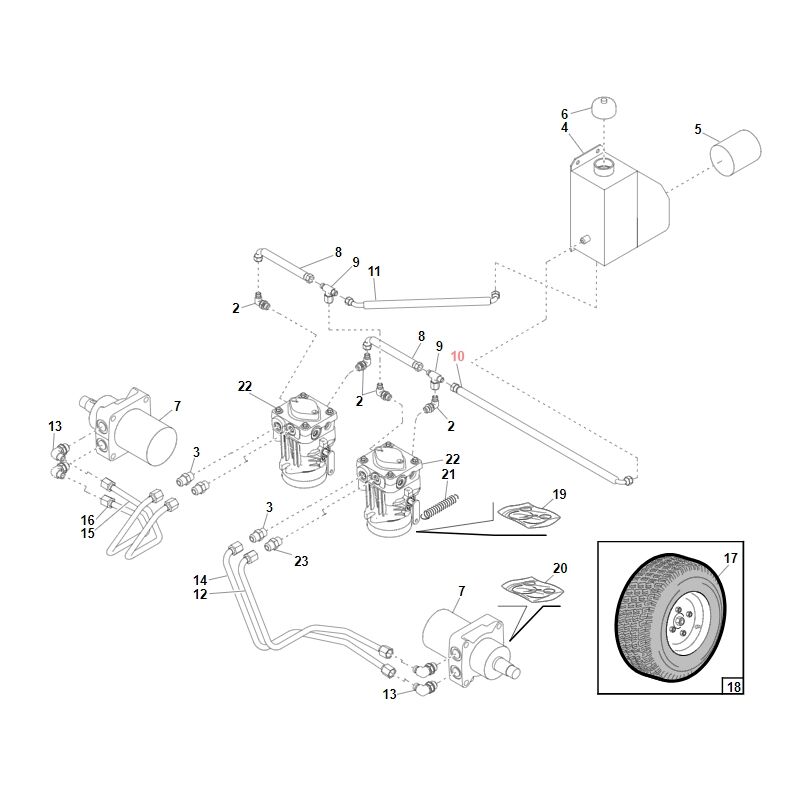 6
4
5
8
9
11
2
8
9
10
22
2
2
7
13
3
22
21
19
16
15
3
23
14
12
20
7
17
13
18