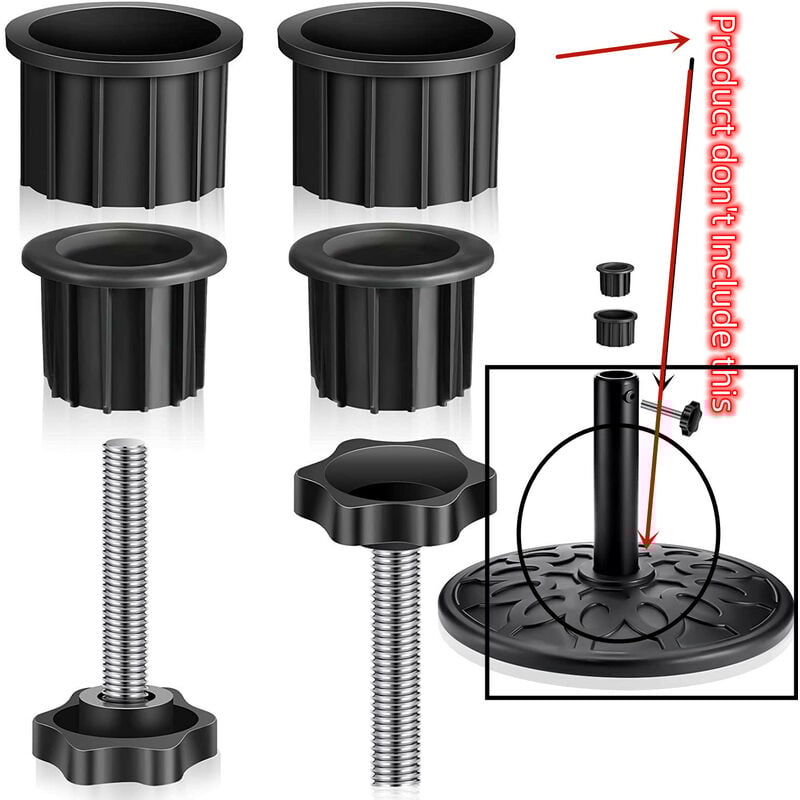 Product don't Include this