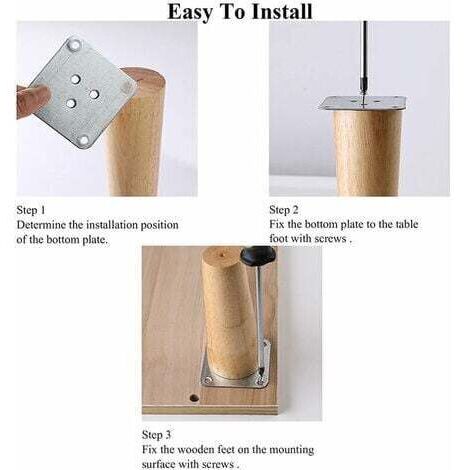 Easy To Install

Step 1
Determine the installation position of the bottom plate.

Step 2
Fix the bottom plate to the table foot with screws .

Step 3
Fix the wooden feet on the mounting surface with screws .