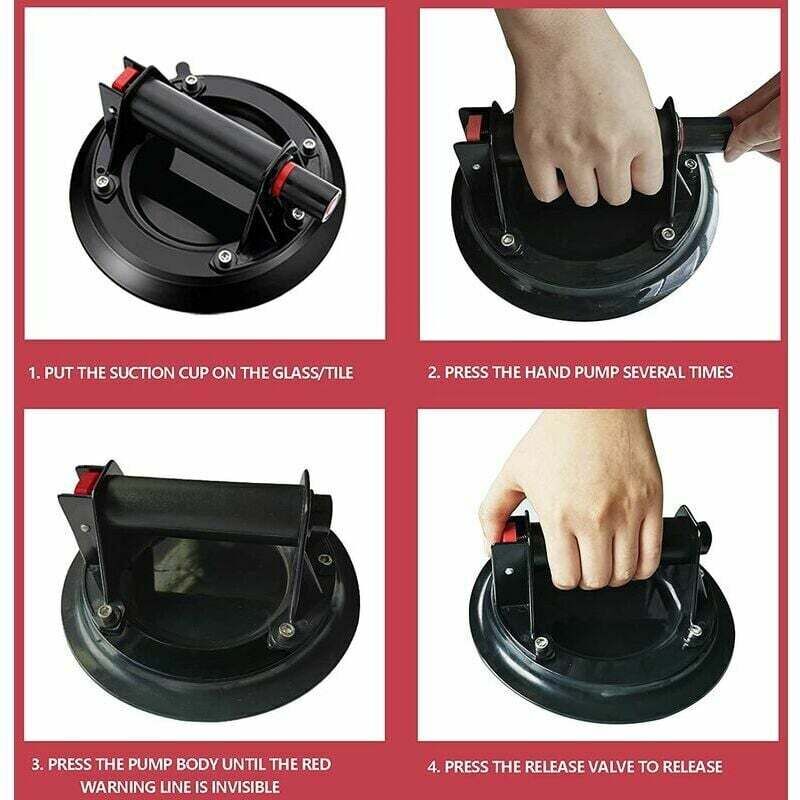 1. PUT THE SUCTION CUP ON THE GLASS/TILE

2. PRESS THE HAND PUMP SEVERAL TIMES

3. PRESS THE PUMP BODY UNTIL THE RED WARNING LINE IS INVISIBLE

4. PRESS THE RELEASE VALVE TO RELEASE