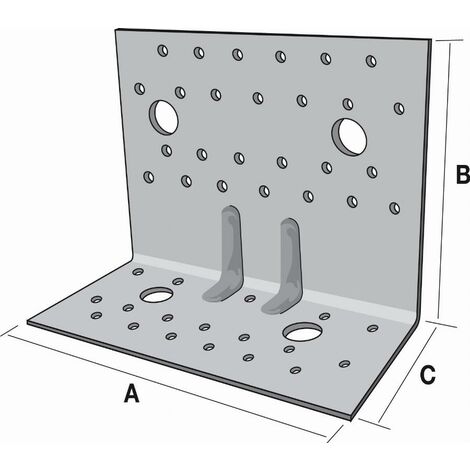 B

C

A