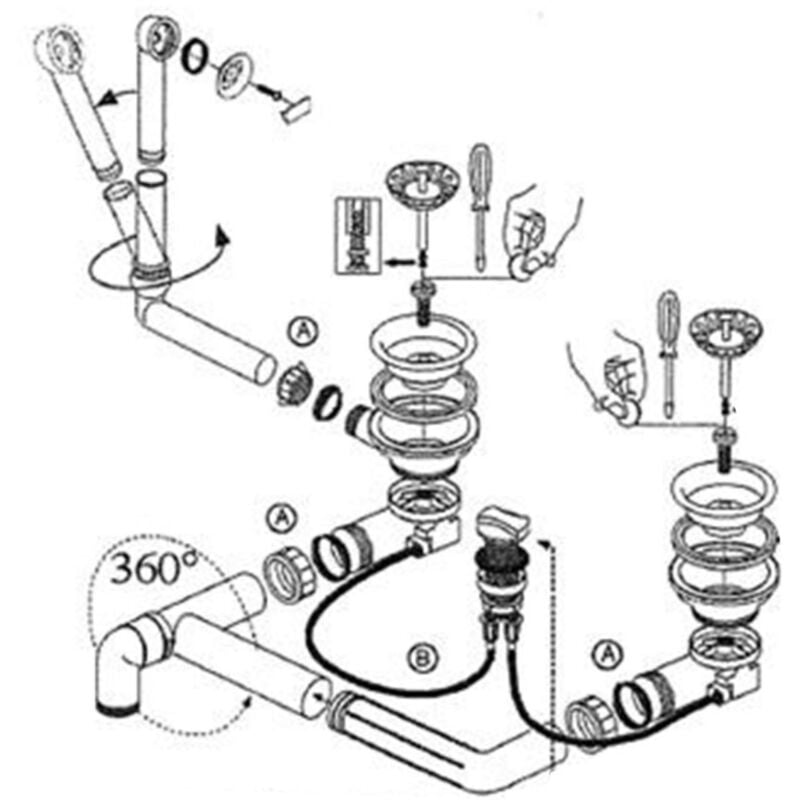 A
A
360°
B
A