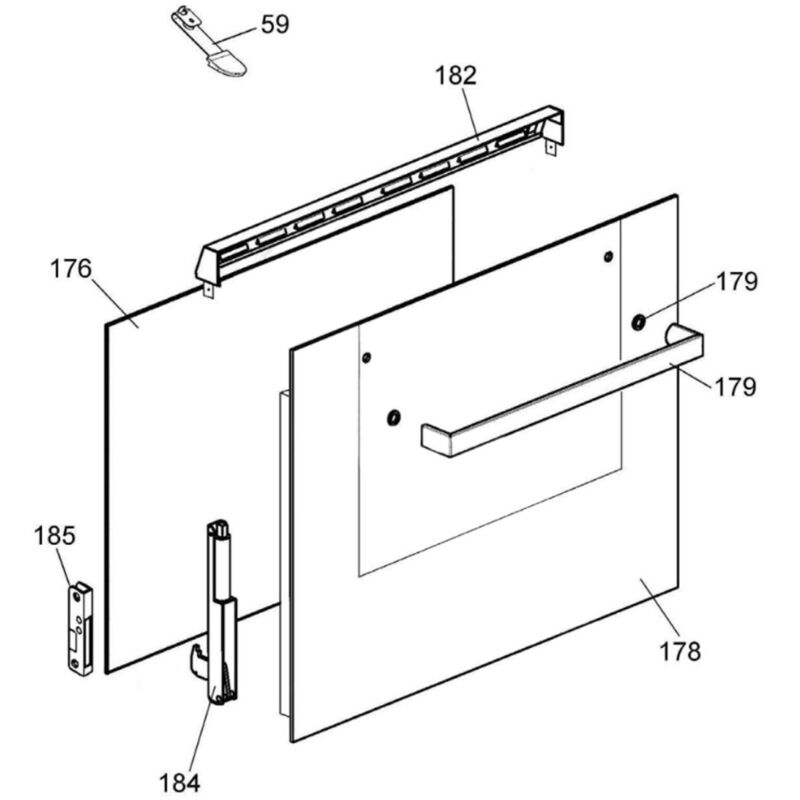 59

182

176

179

179

185

178

184