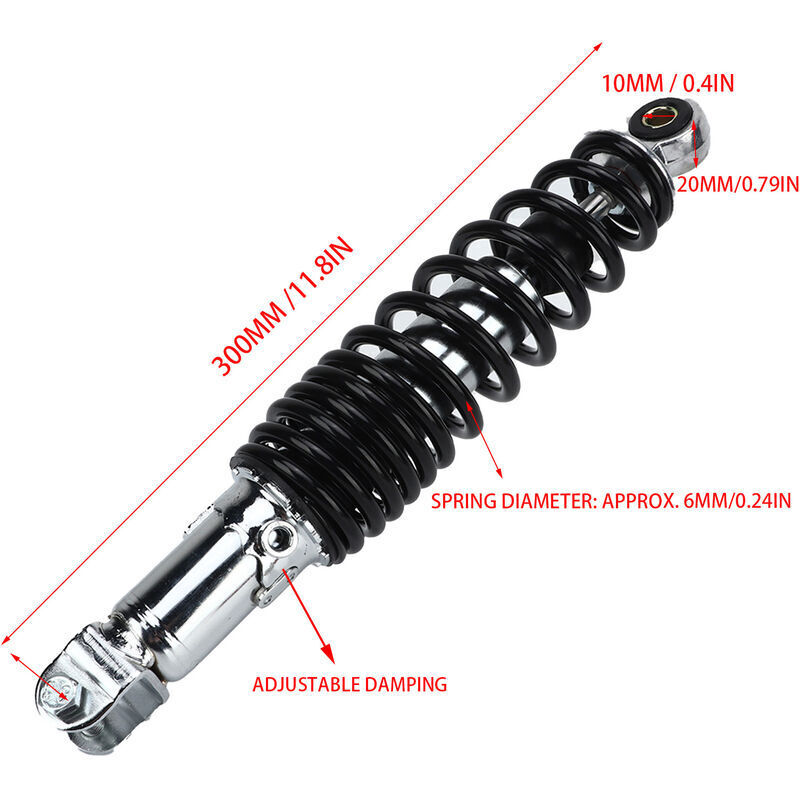 10MM / 0.4IN

20MM/0.79IN

300MM /11.8IN

SPRING DIAMETER: APPROX. 6MM/0.24IN

ADJUSTABLE DAMPING