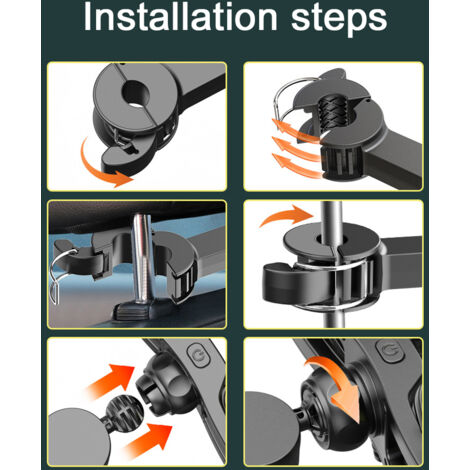 Installation steps