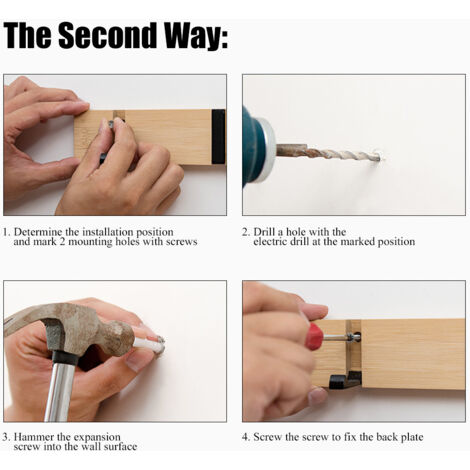 The Second Way:

1. Determine the installation position and mark 2 mounting holes with screws

2. Drill a hole with the electric drill at the marked position

3. Hammer the expansion screw into the wall surface

4. Screw the screw to fix the back plate