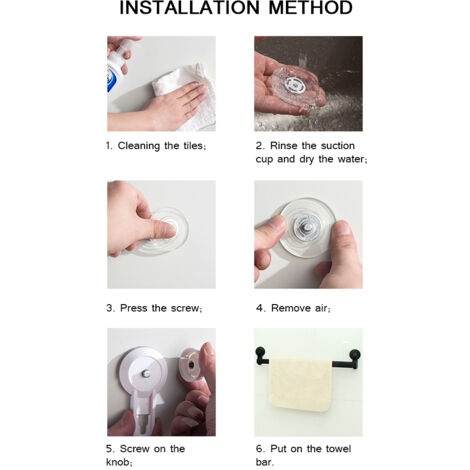 INSTALLATION METHOD

1. Cleaning the tiles;

2. Rinse the suction cup and dry the water;

3. Press the screw;

4. Remove air;

5. Screw on the knob;

6. Put on the towel bar.