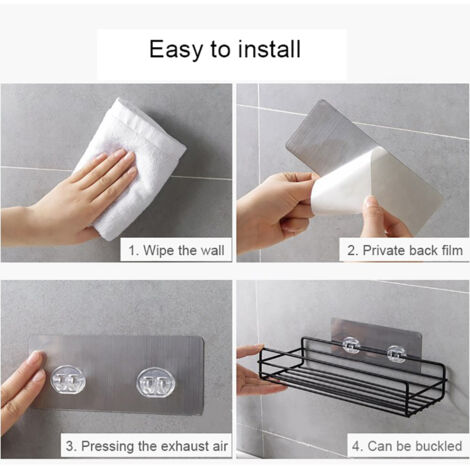 Easy to install

1. Wipe the wall

2. Private back film

3. Pressing the exhaust air

4. Can be buckled