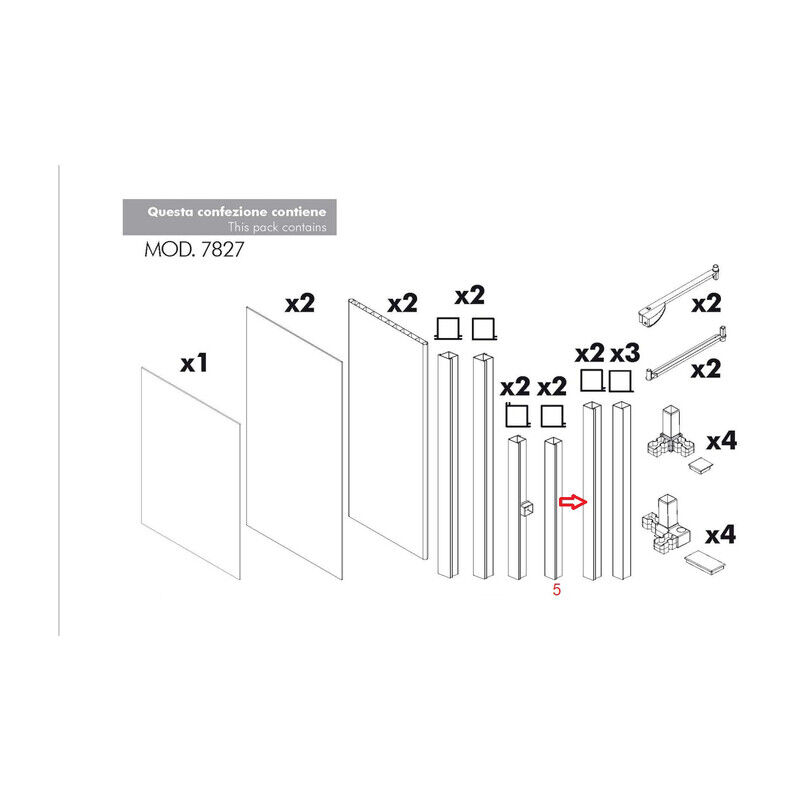 Questa confezione contiene
This pack contains

MOD. 7827

x1

x2

x2

x2

x2 x2

x2 x3

x2

x2

x4

x4

5