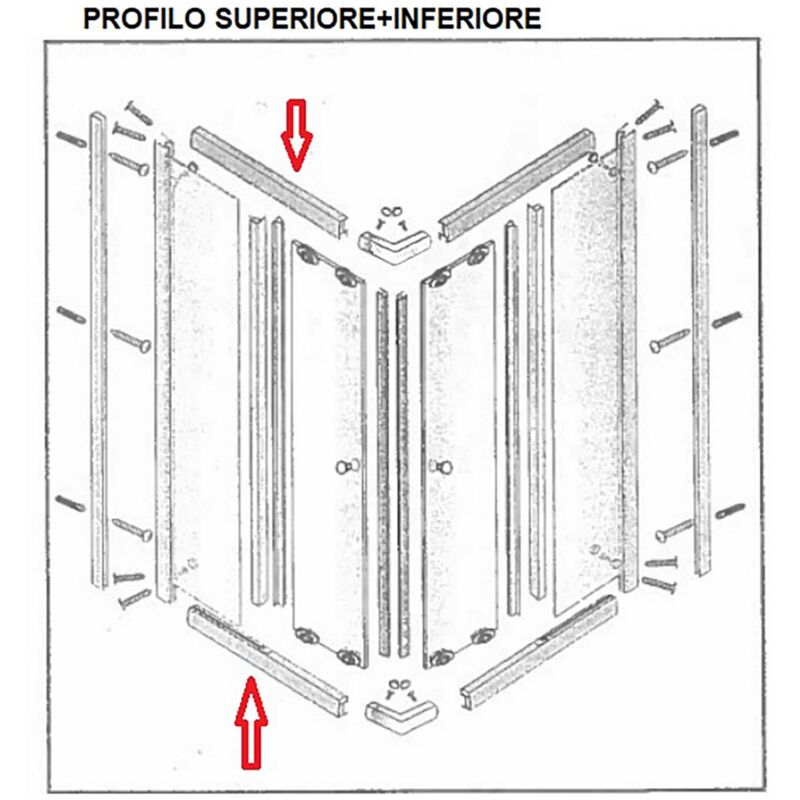 PROFILO SUPERIORE+INFERIORE